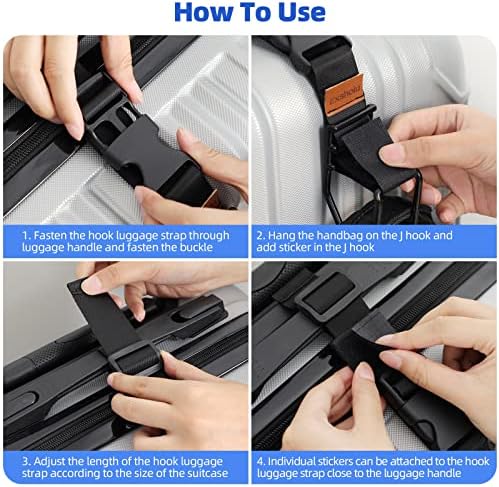 How To Use

1. Fasten the hook luggage strap through luggage handle and fasten the buckle

2. Hang the handbag on the J hook and add sticker in the J hook

3. Adjust the length of the hook luggage strap according to the size of the suitcase

4. Individual stickers can be attached to the hook luggage strap close to the luggage handle